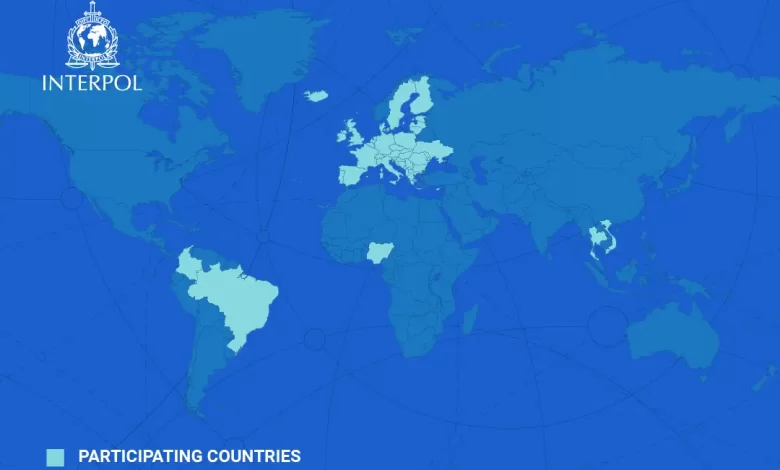 INTERPOL

PARTICIPATING COUNTRIES