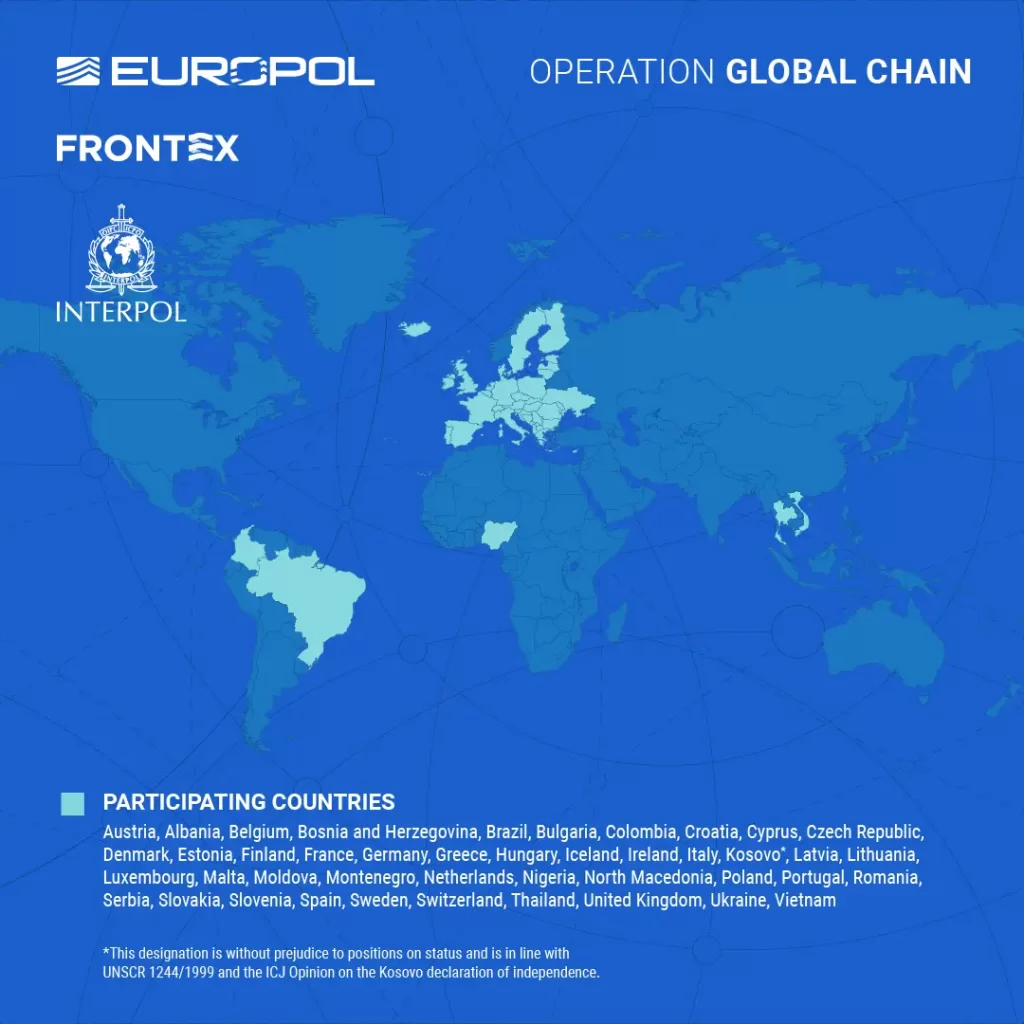 EUROPOL

OPERATION GLOBAL CHAIN

FRONTEX

INTERPOL

PARTICIPATING COUNTRIES

Austria, Albania, Belgium, Bosnia and Herzegovina, Brazil, Bulgaria, Colombia, Croatia, Cyprus, Czech Republic, Denmark, Estonia, Finland, France, Germany, Greece, Hungary, Iceland, Ireland, Italy, Kosovo*, Latvia, Lithuania, Luxembourg, Malta, Moldova, Montenegro, Netherlands, Nigeria, North Macedonia, Poland, Portugal, Romania, Serbia, Slovakia, Slovenia, Spain, Sweden, Switzerland, Thailand, United Kingdom, Ukraine, Vietnam

*This designation is without prejudice to positions on status and is in line with UNSCR 1244/1999 and the ICJ Opinion on the Kosovo declaration of independence.